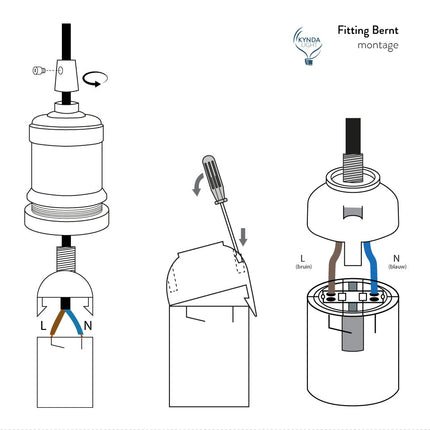 KYNDA LIGHT

Fitting Bernt
montage

L

N

L
(bruin)

N
(blauw)