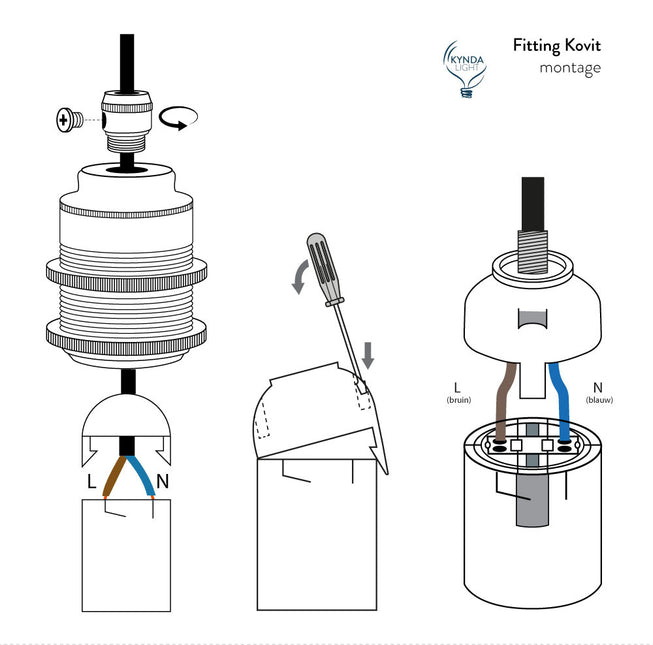 KYNDA LIGHT

Fitting Kovit
montage

L

N

L
(bruin)

N
(blauw)