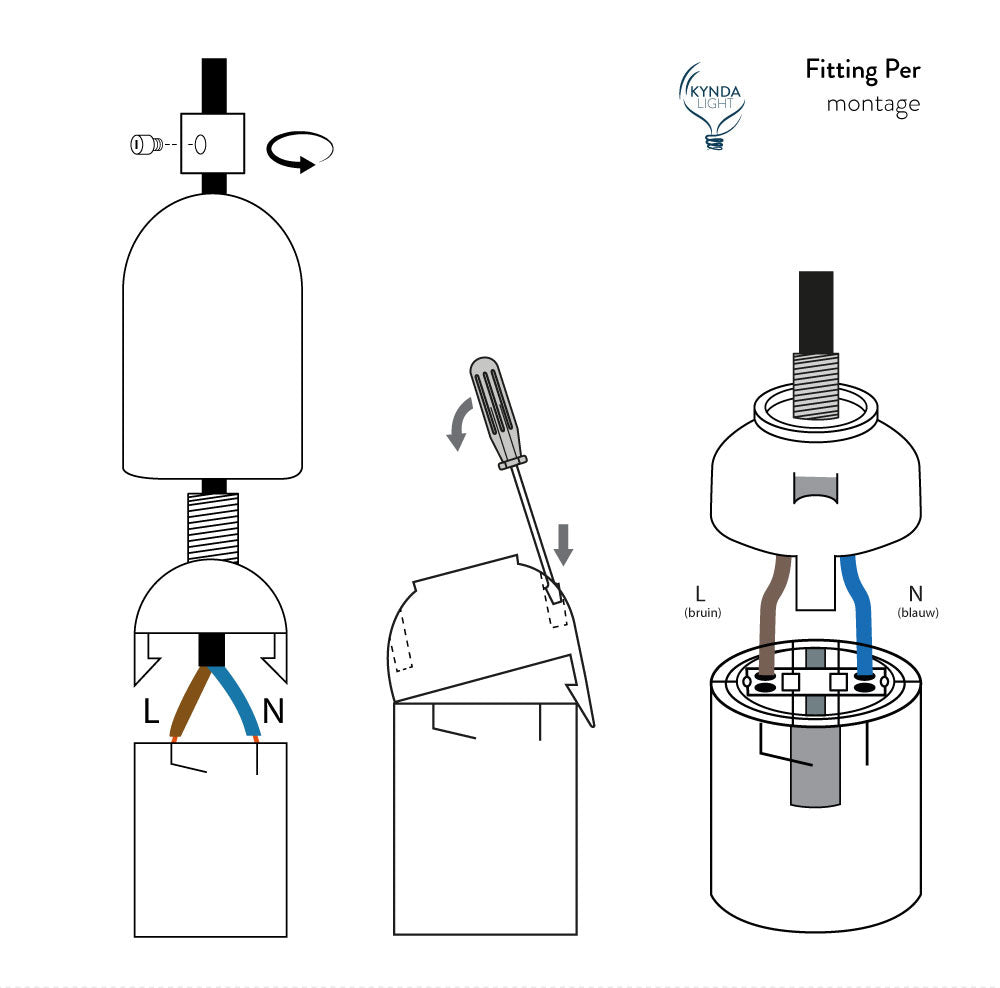 KYNDA LIGHT

Fitting Per
montage

L
N

L
(bruin)

N
(blauw)