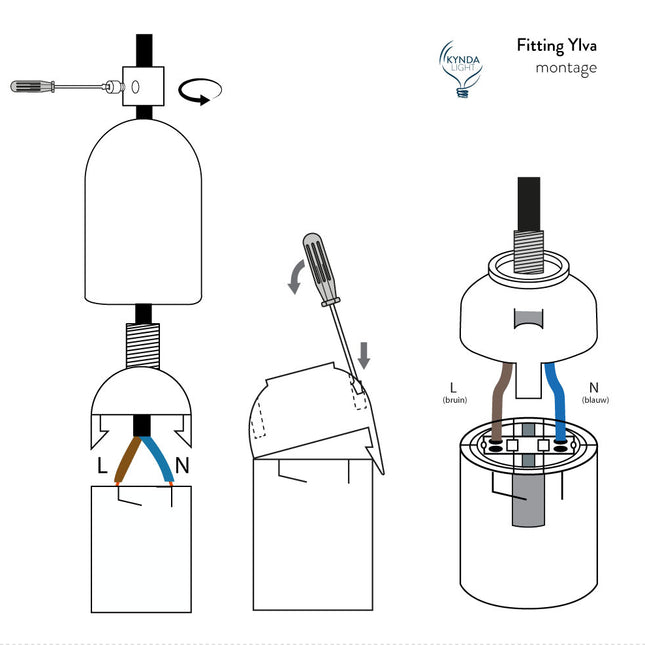 KYNDA LIGHT

Fitting Ylva
montage

L

N

L
(bruin)

N
(blauw)